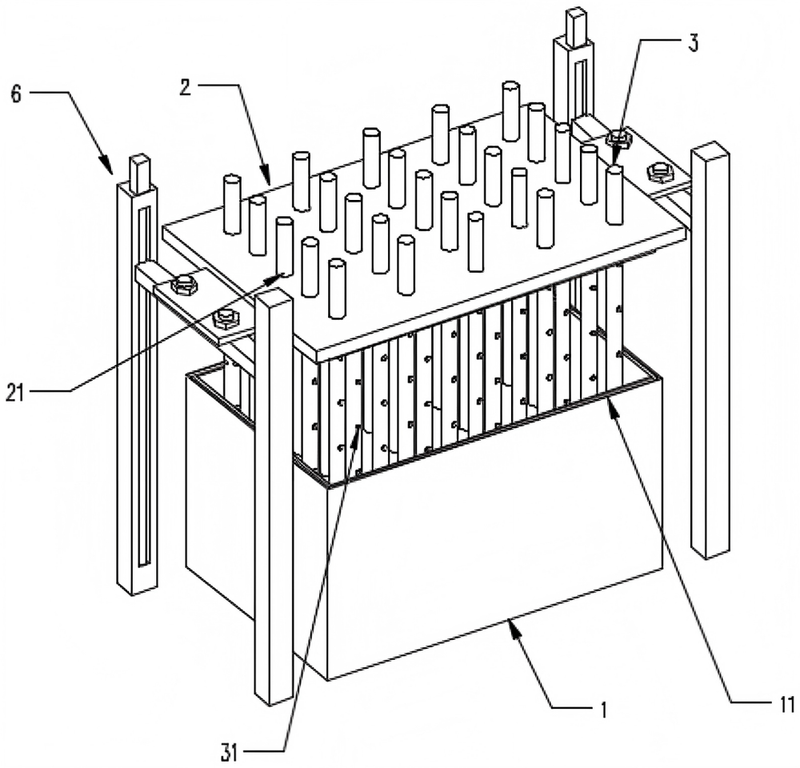 6
2
3
21
31
1
11