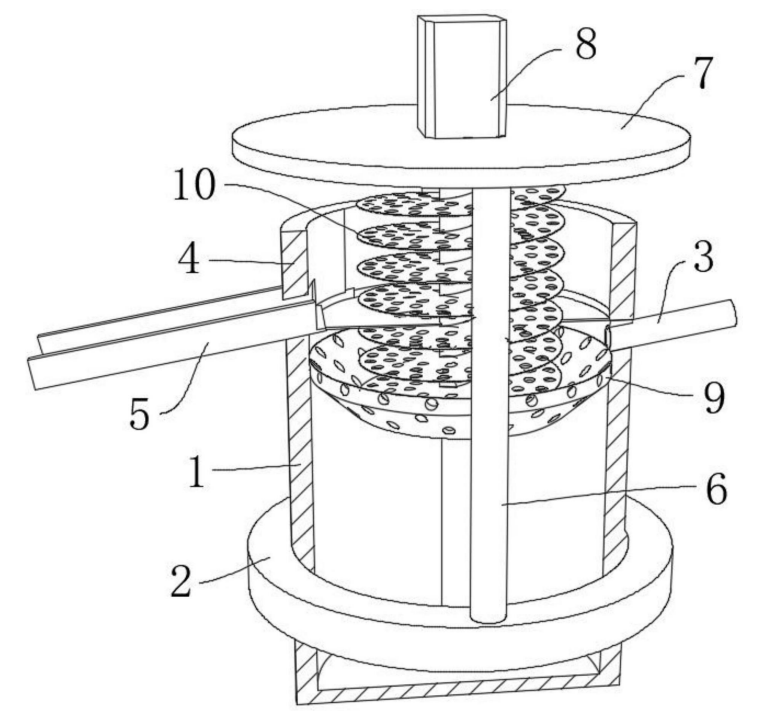 8
7
10
4
3
5
9
1
6
2