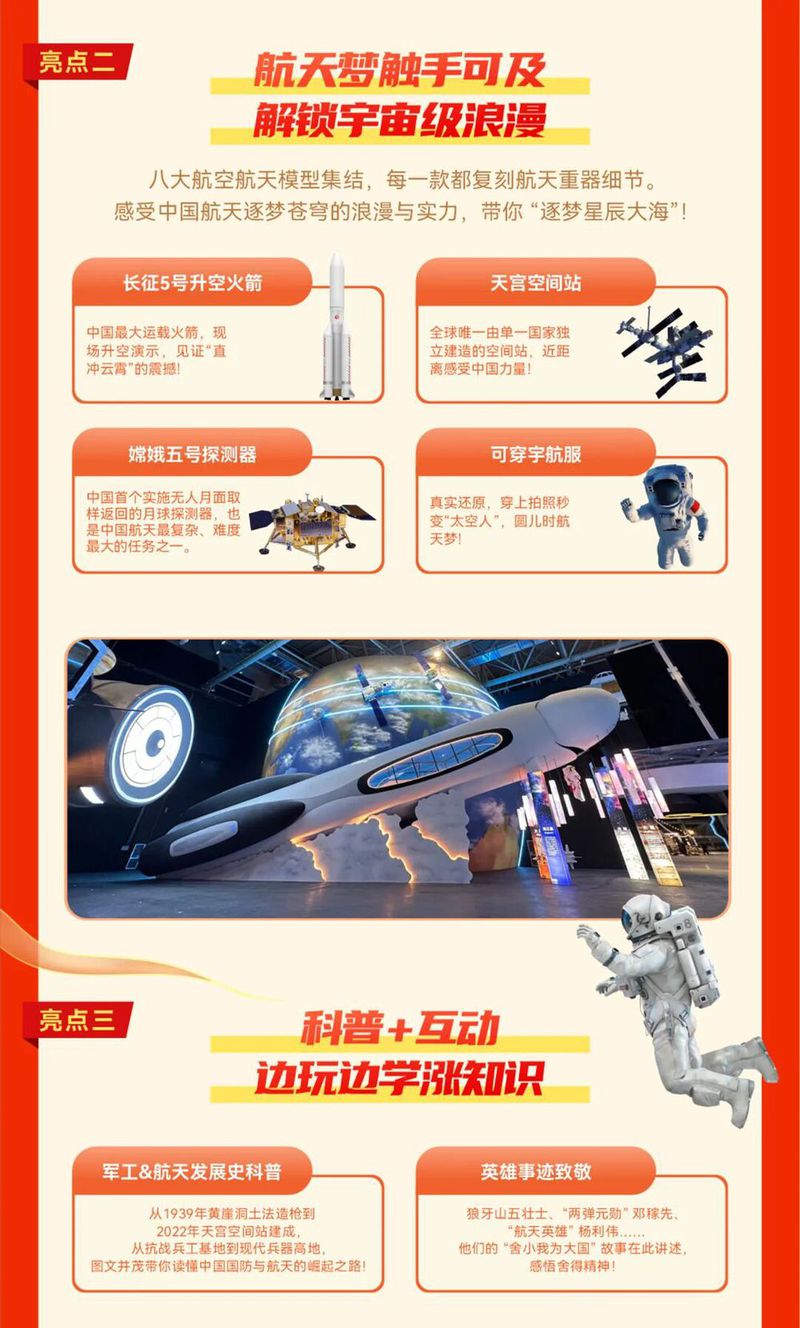 亮点二

航天梦触手可及
解锁宇宙级浪漫

八大航空航天模型集结，每一款都复刻航天重器细节。
感受中国航天逐梦苍穹的浪漫与实力，带你“逐梦星辰大海”！

长征5号升空火箭

中国最大运载火箭，现场升空演示，见证“直冲云霄”的震撼！

天宫空间站

全球唯一由单一国家独立建造的空间站，近距离感受中国力量！

嫦娥五号探测器

中国首个实施无人月面取样返回的月球探测器，也是中国航天最复杂、难度最大的任务之一。

可穿宇航服

真实还原，穿上拍照秒变“太空人”，圆儿时航天梦！

亮点三

科普+互动
边玩边学涨知识

军工&航天发展史科普

从1939年黄崖洞土法造枪到2022年天宫空间站建成，从抗战兵工基地到现代兵器高地，图文并茂带你读懂中国国防与航天的崛起之路！

英雄事迹致敬

狼牙山五壮士、“两弹元勋”邓稼先、“航天英雄”杨利伟……他们的“舍小我为大国”故事在此讲述，感悟舍得精神！